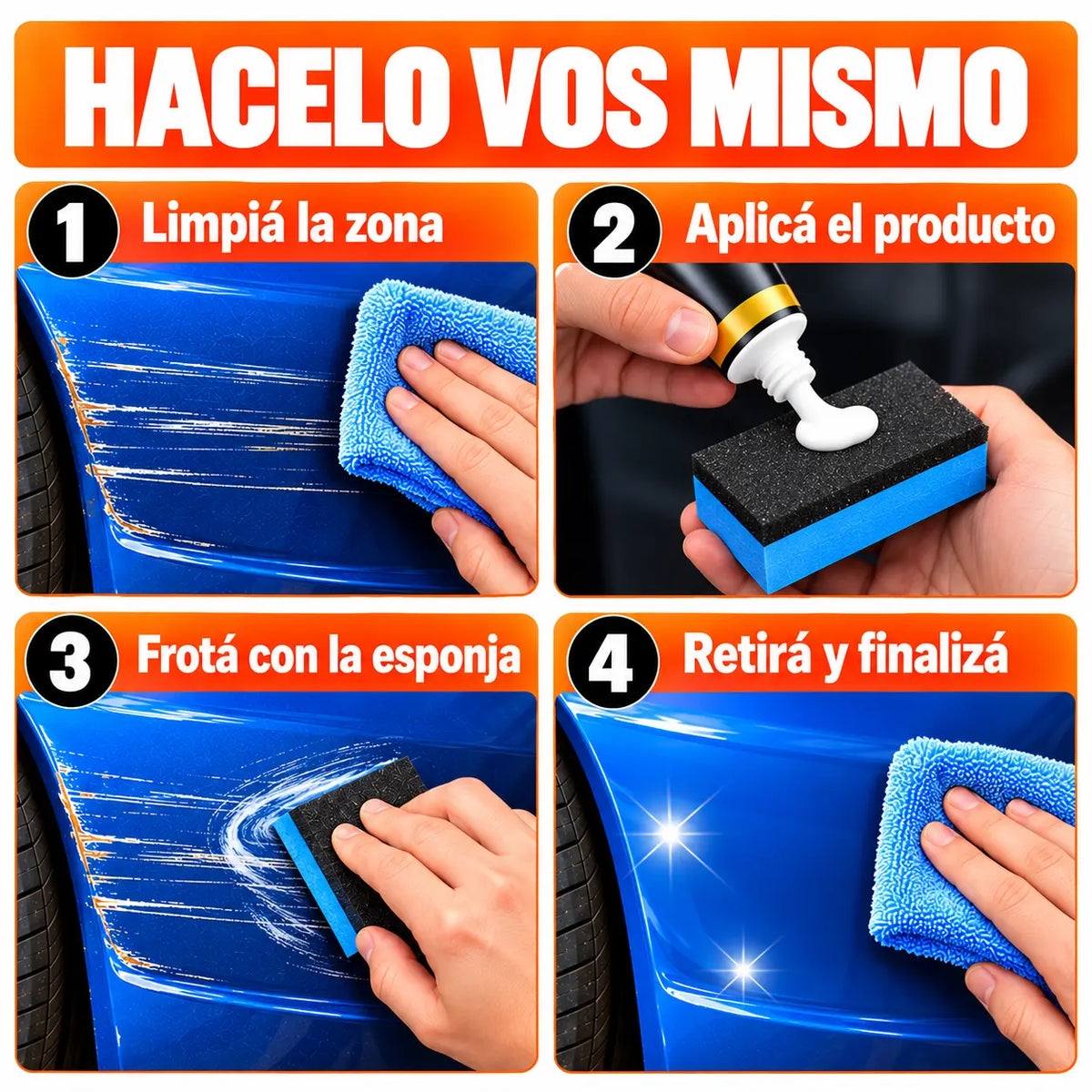 HACELO VOS MISMO

1 Limpiá la zona

2 Aplicá el producto

3 Frotá con la esponja

4 Retirá y finalizá